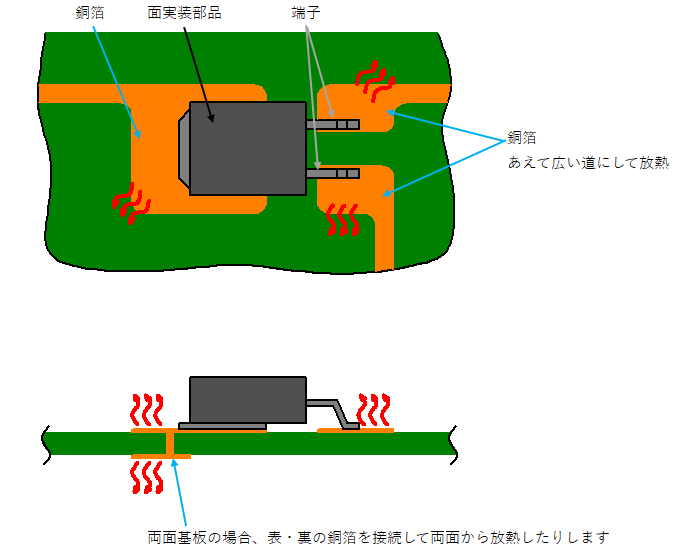 銅箔
面実装部品
端子
銅箔
あえて広い道にして放熱

両面基板の場合、表・裏の銅箔を接続して両面から放熱したりします