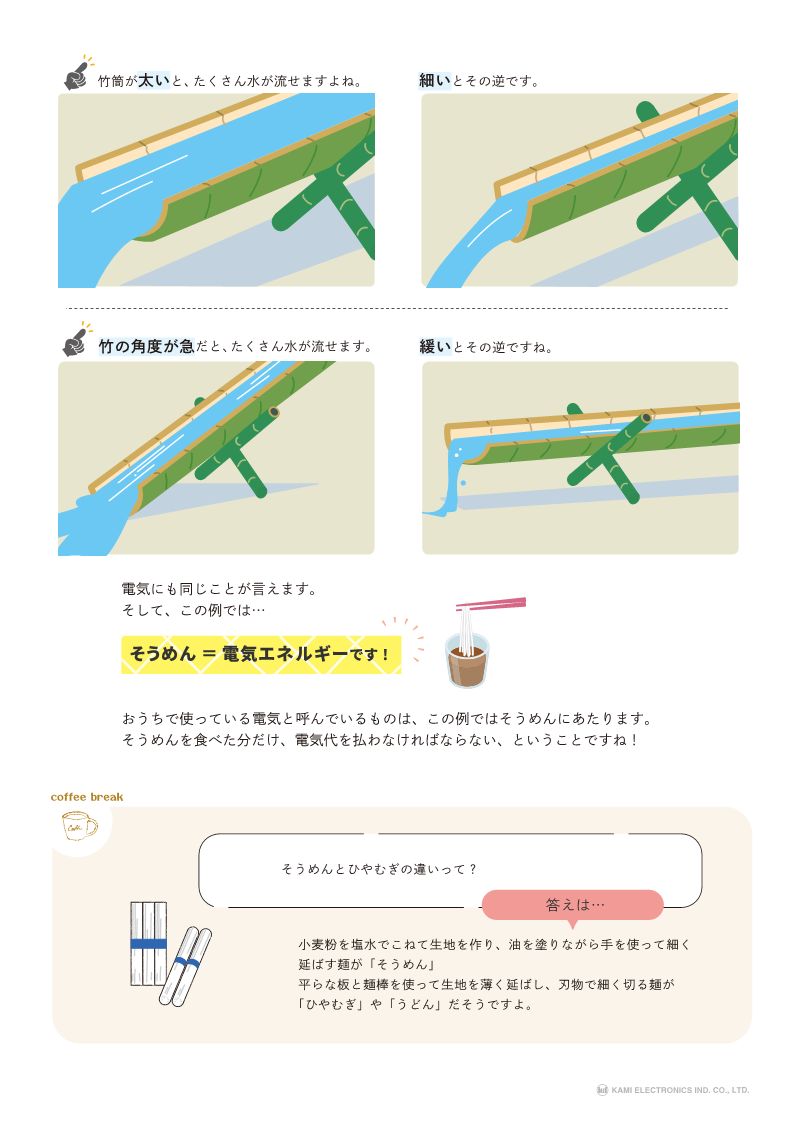 竹筒が太いと、たくさん水が流せますよね。

細いとその逆です。

竹の角度が急だと、たくさん水が流せます。

緩いとその逆ですね。

電気にも同じことが言えます。
そして、この例では…

そうめん ＝ 電気エネルギーです！

おうちで使っている電気と呼んでいるものは、この例ではそうめんにあたります。
そうめんを食べた分だけ、電気代を払わなければならない、ということですね！

coffee break

Coffee

そうめんとひやむぎの違いって？

答えは…

小麦粉を塩水でこねて生地を作り、油を塗りながら手を使って細く延ばす麺が「そうめん」
平らな板と麺棒を使って生地を薄く延ばし、刃物で細く切る麺が「ひやむぎ」や「うどん」だそうですよ。

KAMI ELECTRONICS IND. CO., LTD.